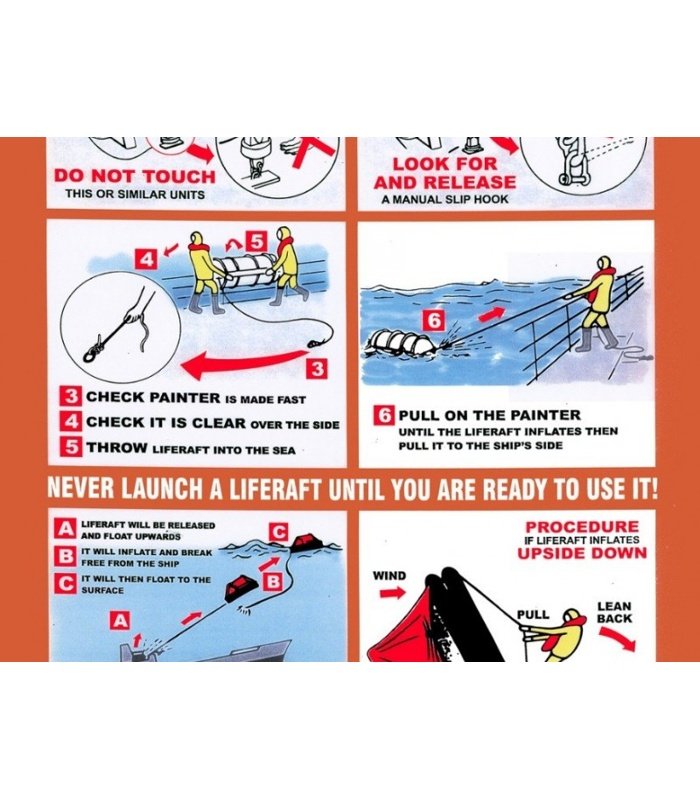 DO NOT TOUCH
THIS OR SIMILAR UNITS

LOOK FOR
AND RELEASE
A MANUAL SLIP HOOK

4 5

3

3 CHECK PAINTER IS MADE FAST
4 CHECK IT IS CLEAR OVER THE SIDE
5 THROW LIFERAFT INTO THE SEA

6

6 PULL ON THE PAINTER
UNTIL THE LIFERAFT INFLATES THEN PULL IT TO THE SHIP'S SIDE

NEVER LAUNCH A LIFERAFT UNTIL YOU ARE READY TO USE IT!

A LIFERAFT WILL BE RELEASED AND FLOAT UPWARDS
B IT WILL INFLATE AND BREAK FREE FROM THE SHIP
C IT WILL THEN FLOAT TO THE SURFACE

C
B
A

PROCEDURE
IF LIFERAFT INFLATES
UPSIDE DOWN

WIND
PULL
LEAN BACK